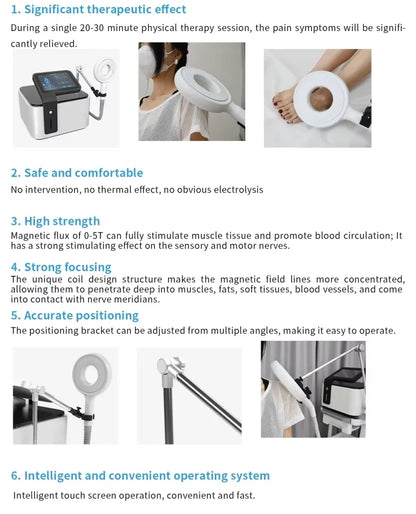 1. Significant therapeutic effect

During a single 20-30 minute physical therapy session, the pain symptoms will be significantly relieved.

2. Safe and comfortable

No intervention, no thermal effect, no obvious electrolysis

3. High strength

Magnetic flux of 0-5T can fully stimulate muscle tissue and promote blood circulation; It has a strong stimulating effect on the sensory and motor nerves.

4. Strong focusing

The unique coil design structure makes the magnetic field lines more concentrated, allowing them to penetrate deep into muscles, fats, soft tissues, blood vessels, and come into contact with nerve meridians.

5. Accurate positioning

The positioning bracket can be adjusted from multiple angles, making it easy to operate.

6. Intelligent and convenient operating system

Intelligent touch screen operation, convenient and fast.